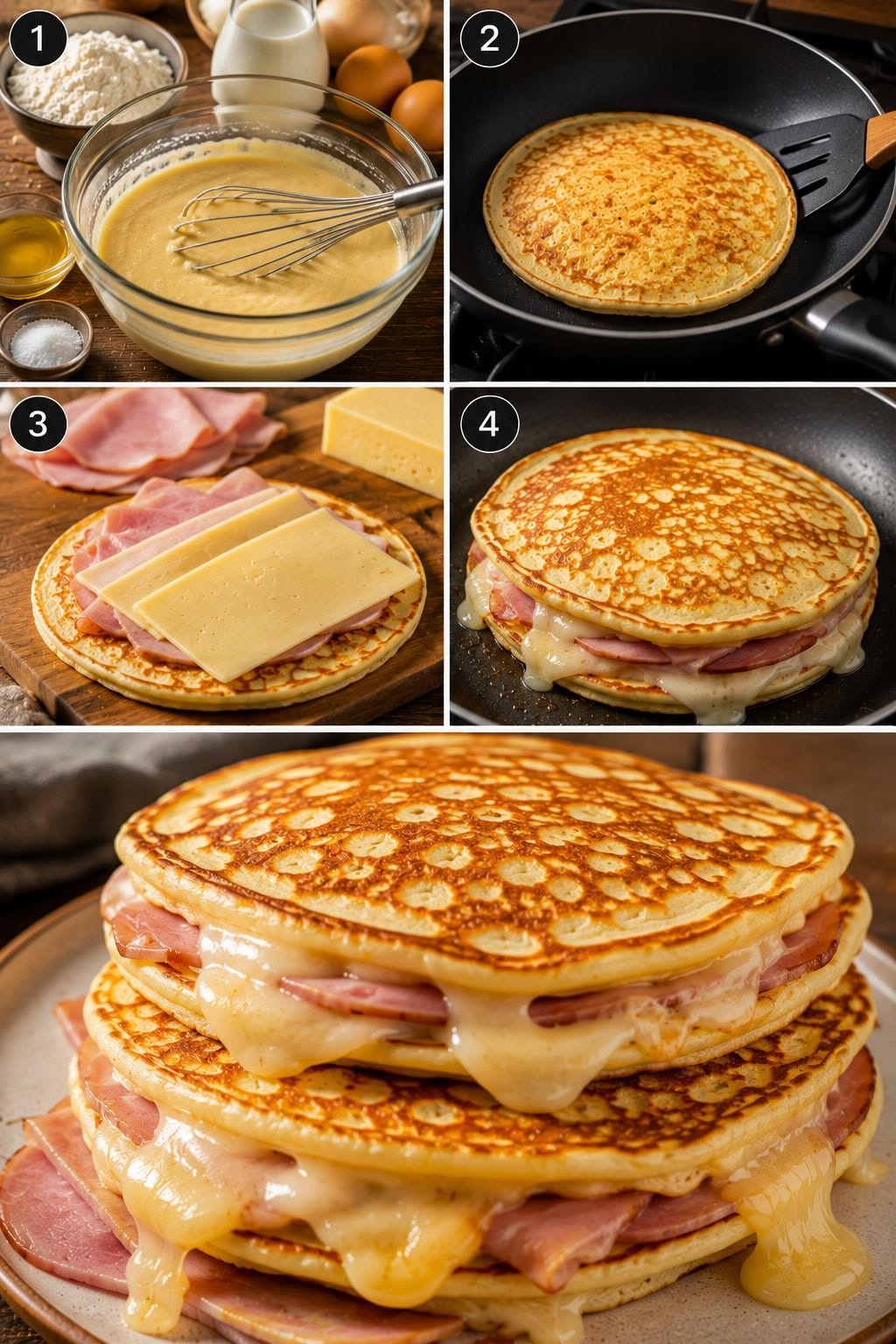 1

2

3

4